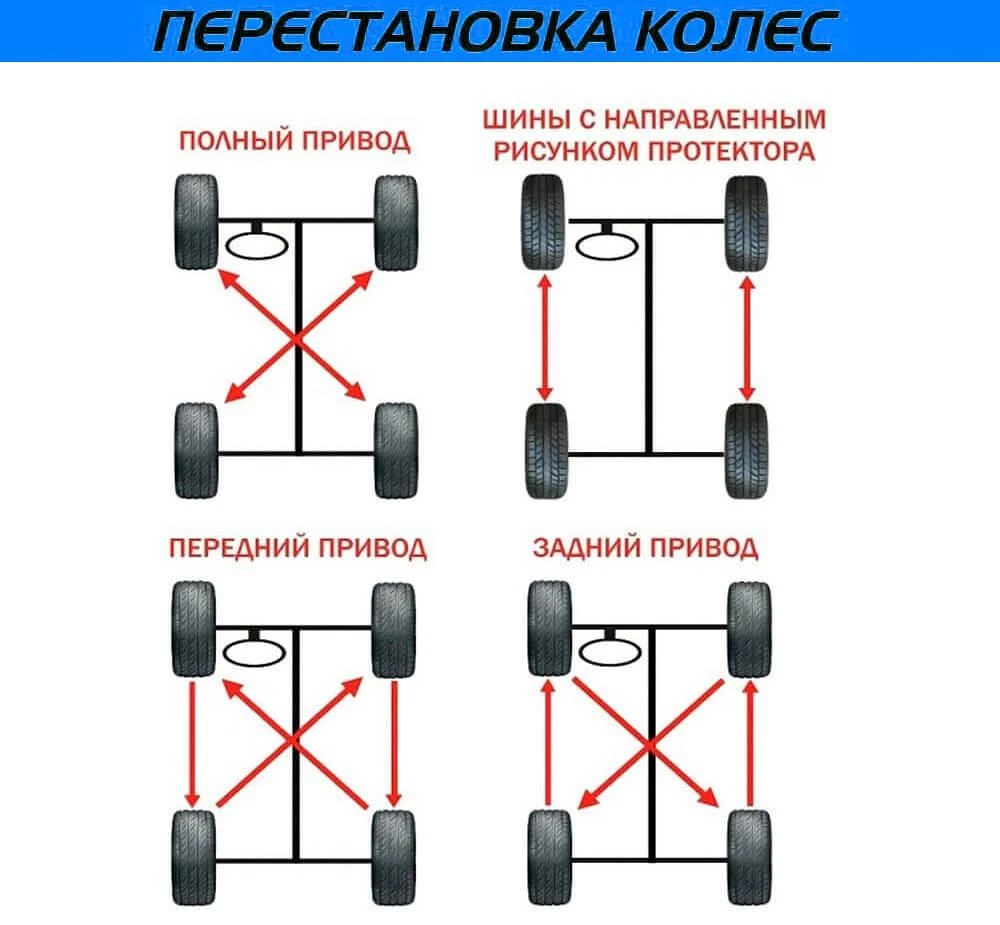 ПЕРЕСТАНОВКА КОЛЕС

ПОЛНЫЙ ПРИВОД

ШИНЫ С НАПРАВЛЕННЫМ РИСУНКОМ ПРОТЕКТОРА

ПЕРЕДНИЙ ПРИВОД

ЗАДНИЙ ПРИВОД