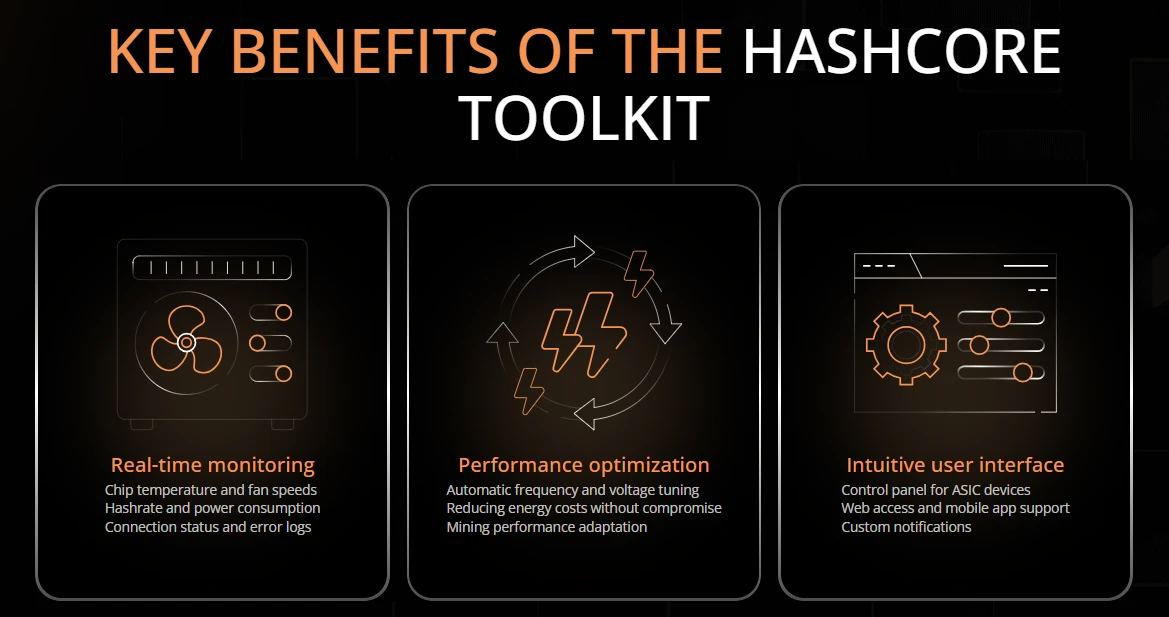 KEY BENEFITS OF THE HASHCORE TOOLKIT

Real-time monitoring
Chip temperature and fan speeds
Hashrate and power consumption
Connection status and error logs

Performance optimization
Automatic frequency and voltage tuning
Reducing energy costs without compromise
Mining performance adaptation

Intuitive user interface
Control panel for ASIC devices
Web access and mobile app support
Custom notifications