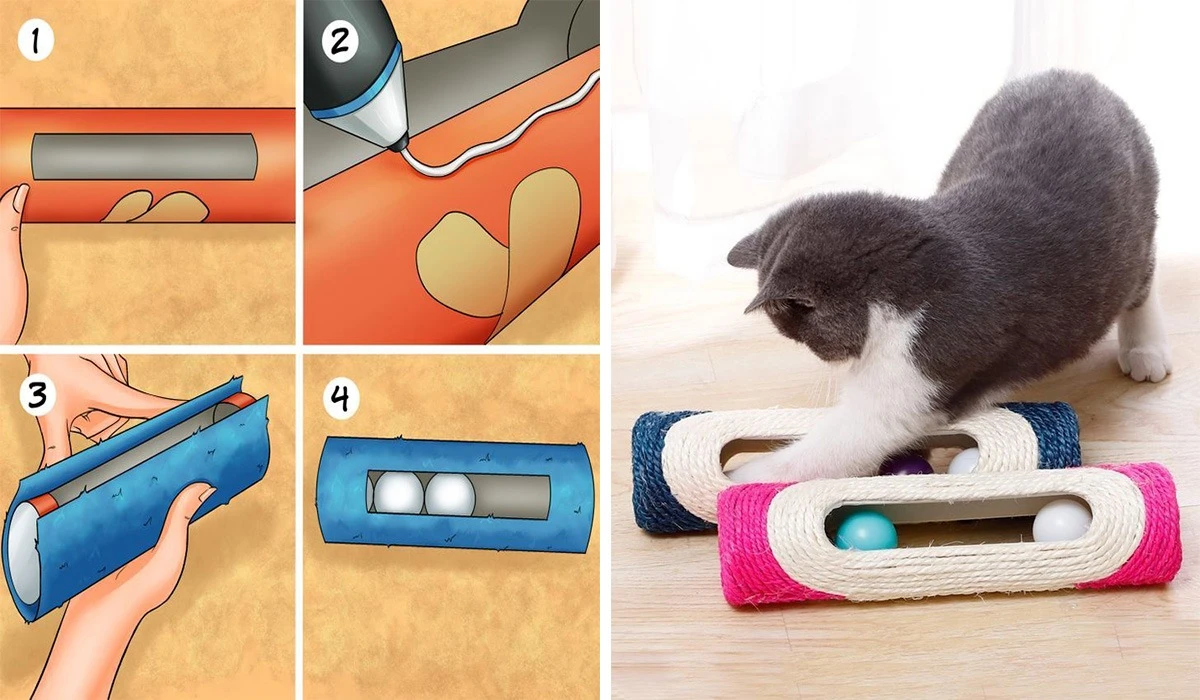 1
2
3
4