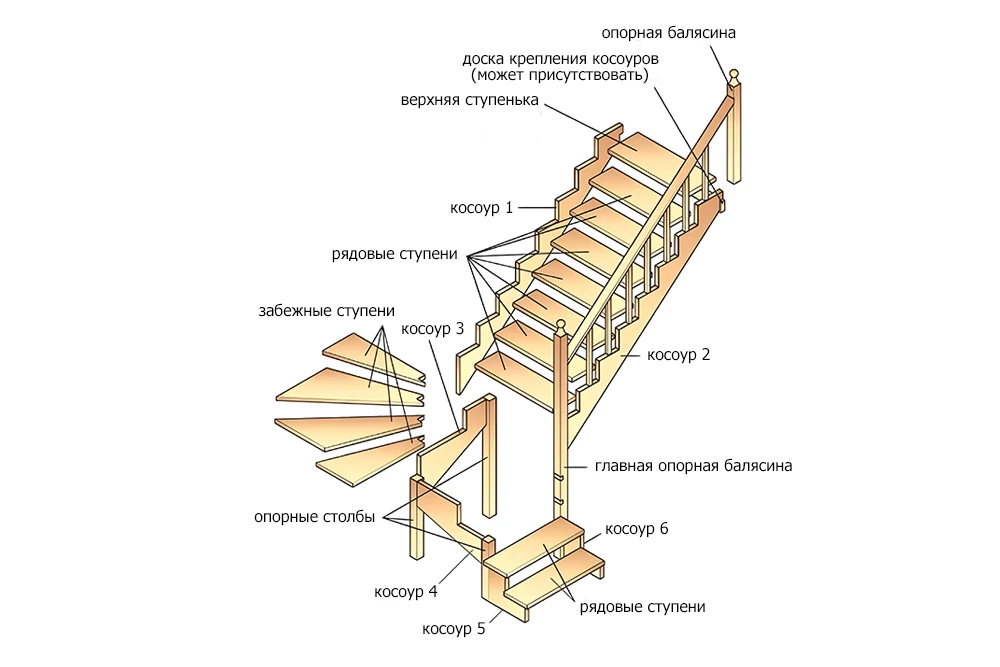 опорная балясина
доска крепления косоуров (может присутствовать)
верхняя ступенька
косоур 1
рядовые ступени
забежные ступени
косоур 3
косоур 2
главная опорная балясина
опорные столбы
косоур 6
косоур 4
рядовые ступени
косоур 5