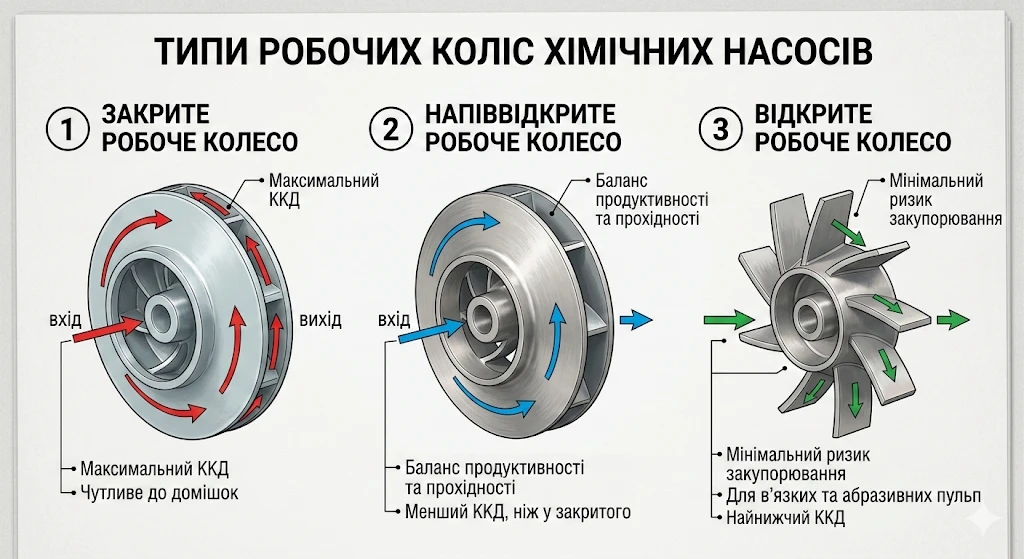 ТИПИ РОБОЧИХ КОЛІС ХІМІЧНИХ НАСОСІВ

1 ЗАКРИТЕ РОБОЧЕ КОЛЕСО

Максимальний ККД

вхід

вихід

Максимальний ККД
Чутливе до домішок

2 НАПІВВІДКРИТЕ РОБОЧЕ КОЛЕСО

Баланс продуктивності та прохідності

вхід

Баланс продуктивності та прохідності
Менший ККД, ніж у закритого

3 ВІДКРИТЕ РОБОЧЕ КОЛЕСО

Мінімальний ризик закупорювання

Мінімальний ризик закупорювання
Для в'язких та абразивних пульп
Найнижчий ККД