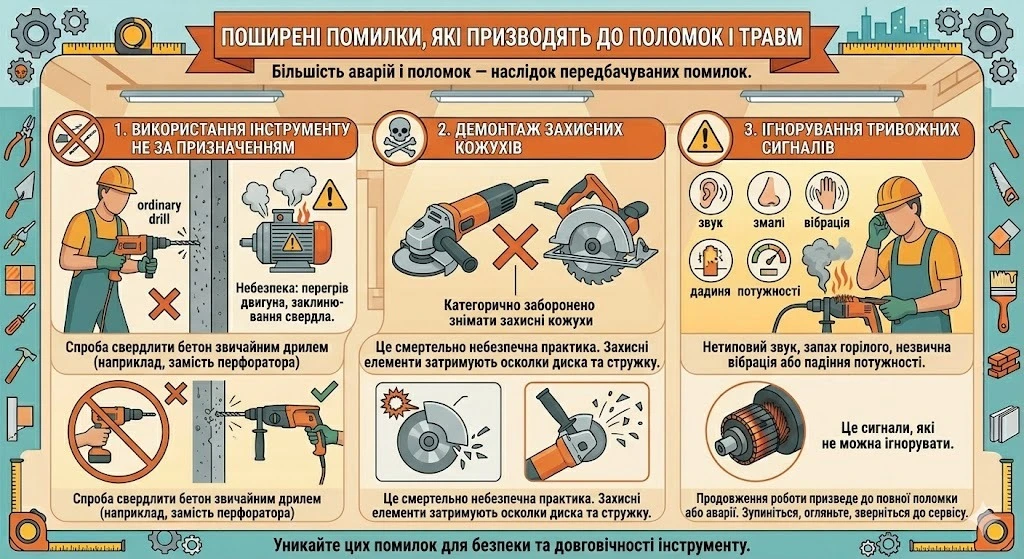 ПОШИРЕНІ ПОМИЛКИ, ЯКІ ПРИЗВОДЯТЬ ДО ПОЛОМОК І ТРАВМ

Більшість аварій і поломок — наслідок передбачуваних помилок.

1. ВИКОРИСТАННЯ ІНСТРУМЕНТУ НЕ ЗА ПРИЗНАЧЕННЯМ

ordinary drill

Небезпека: перегрів двигуна, заклинювання свердла.

Спроба свердлити бетон звичайним дрилем (наприклад, замість перфоратора)

Спроба свердлити бетон звичайним дрилем (наприклад, замість перфоратора)

2. ДЕМОНТАЖ ЗАХИСНИХ КОЖУХІВ

Категорично заборонено знімати захисні кожухи

Це смертельно небезпечна практика. Захисні елементи затримують осколки диска та стружку.

Це смертельно небезпечна практика. Захисні елементи затримують осколки диска та стружку.

3. ІГНОРУВАННЯ ТРИВОЖНИХ СИГНАЛІВ

звук

змалі

вібрація

дадиня

потужності

Нетиповий звук, запах горілого, незвична вібрація або падіння потужності.

Це сигнали, які не можна ігнорувати.

Продовження роботи призведе до повної поломки або аварії. Зупиніться, огляньте, зверніться до сервісу.

Уникайте цих помилок для безпеки та довговічності інструменту.