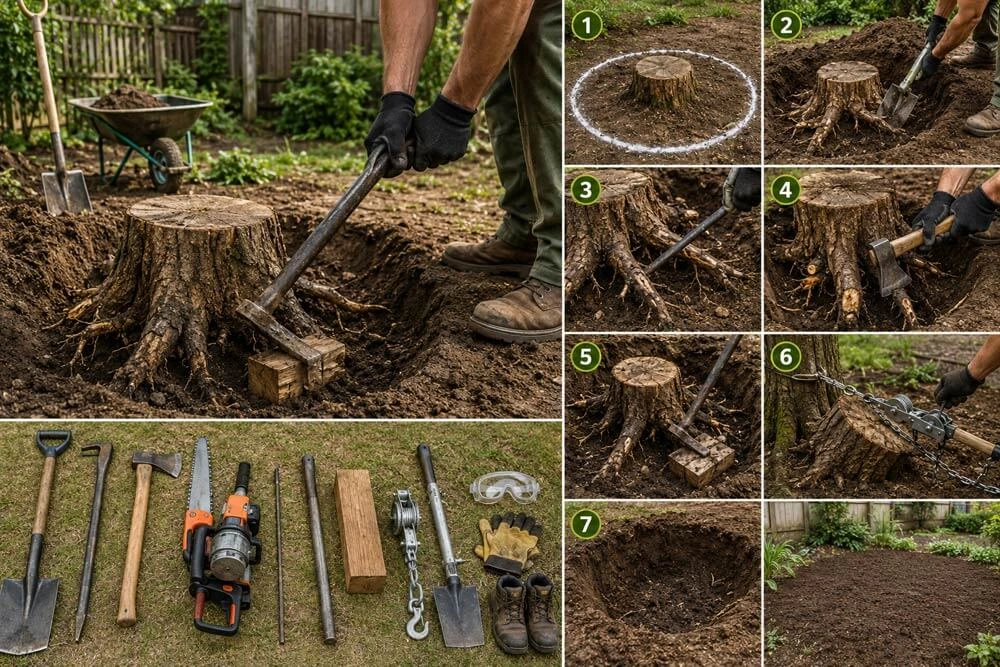 1
2
3
4
5
6
7