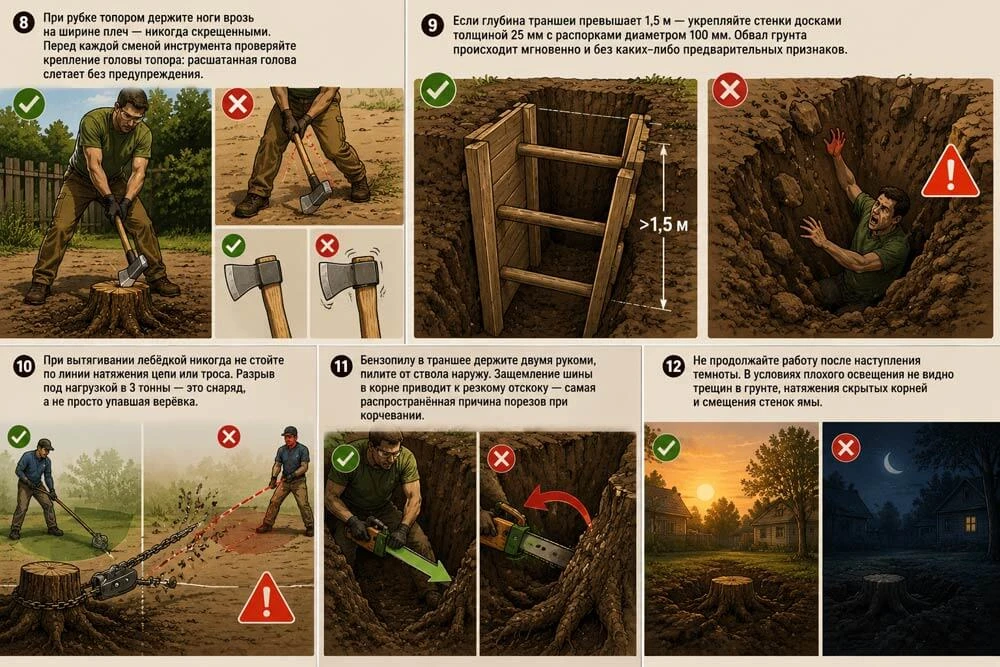 8 При рубке топором держите ноги врозь на ширине плеч — никогда скрещенными. Перед каждой сменой инструмента проверяйте крепление головы топора: расшатанная голова слетает без предупреждения.

9 Если глубина траншеи превышает 1,5 м — укрепляйте стенки досками толщиной 25 мм с распорками диаметром 100 мм. Обвал грунта происходит мгновенно и без каких-либо предварительных признаков.

>1,5 м

10 При вытягивании лебёдкой никогда не стойте по линии натяжения цепи или троса. Разрыв под нагрузкой в 3 тонны — это снаряд, а не просто упавшая верёвка.

11 Бензопилу в траншее держите двумя руками, пилите от ствола наружу. Защемление шины в корне приводит к резкому отскоку — самая распространённая причина порезов при корчевании.

12 Не продолжайте работу после наступления темноты. В условиях плохого освещения не видно трещин в грунте, натяжения скрытых корней и смещения стенок ямы.