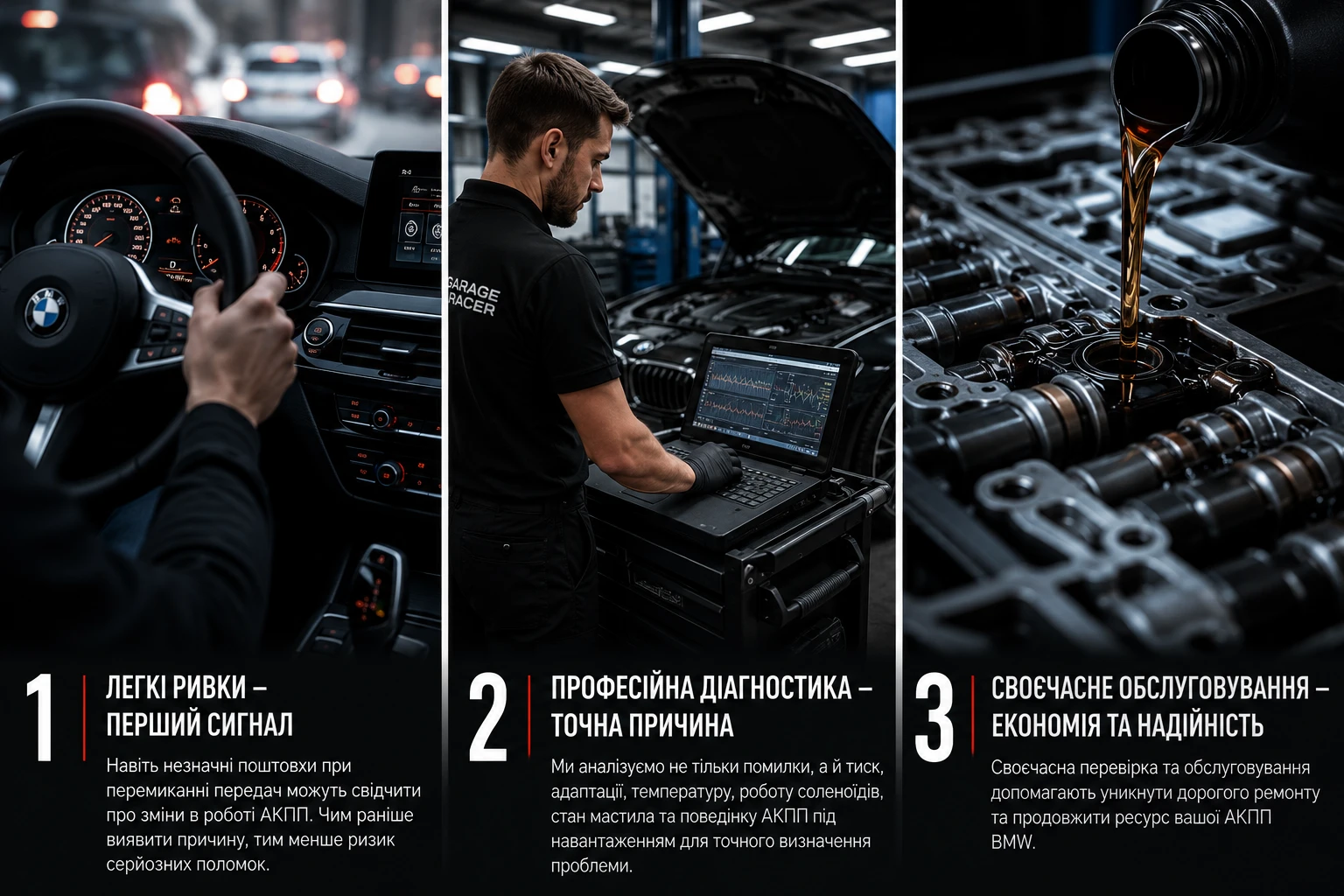 GARAGE RACER

1

ЛЕГКІ РИВКИ – ПЕРШИЙ СИГНАЛ

Навіть незначні поштовхи при перемиканні передач можуть свідчити про зміни в роботі АКПП. Чим раніше виявити причину, тим менше ризик серйозних поломок.

2

ПРОФЕСІЙНА ДІАГНОСТИКА – ТОЧНА ПРИЧИНА

Ми аналізуємо не тільки помилки, а й тиск, адаптації, температуру, роботу соленоїдів, стан мастила та поведінку АКПП під навантаженням для точного визначення проблеми.

3

СВОЄЧАСНЕ ОБСЛУГОВУВАННЯ – ЕКОНОМІЯ ТА НАДІЙНІСТЬ

Своєчасна перевірка та обслуговування допомагають уникнути дорогого ремонту та продовжити ресурс вашої АКПП BMW.