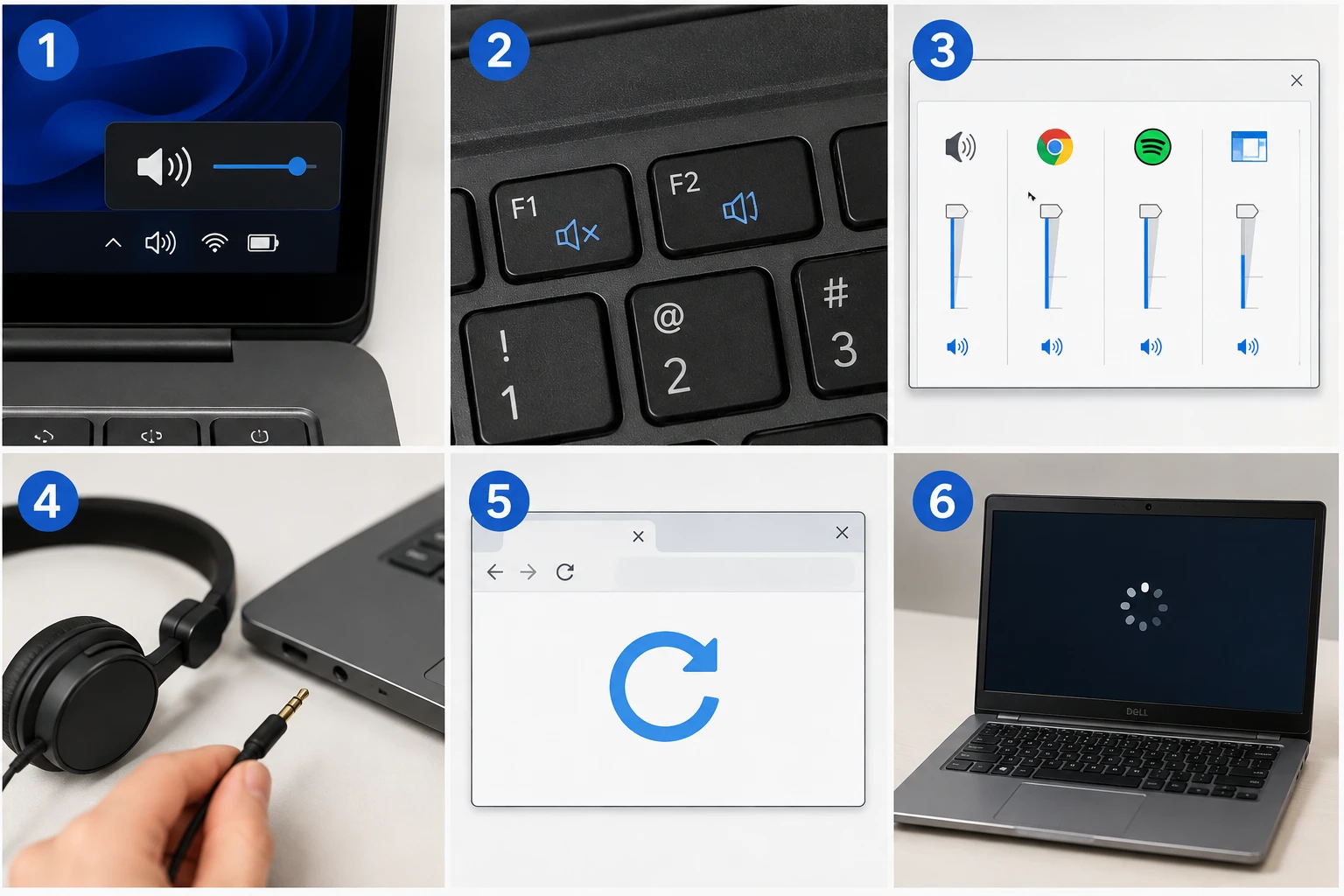 1

2

F1

F2

!
1

@
2

#
3

3

4

5

6

DELL